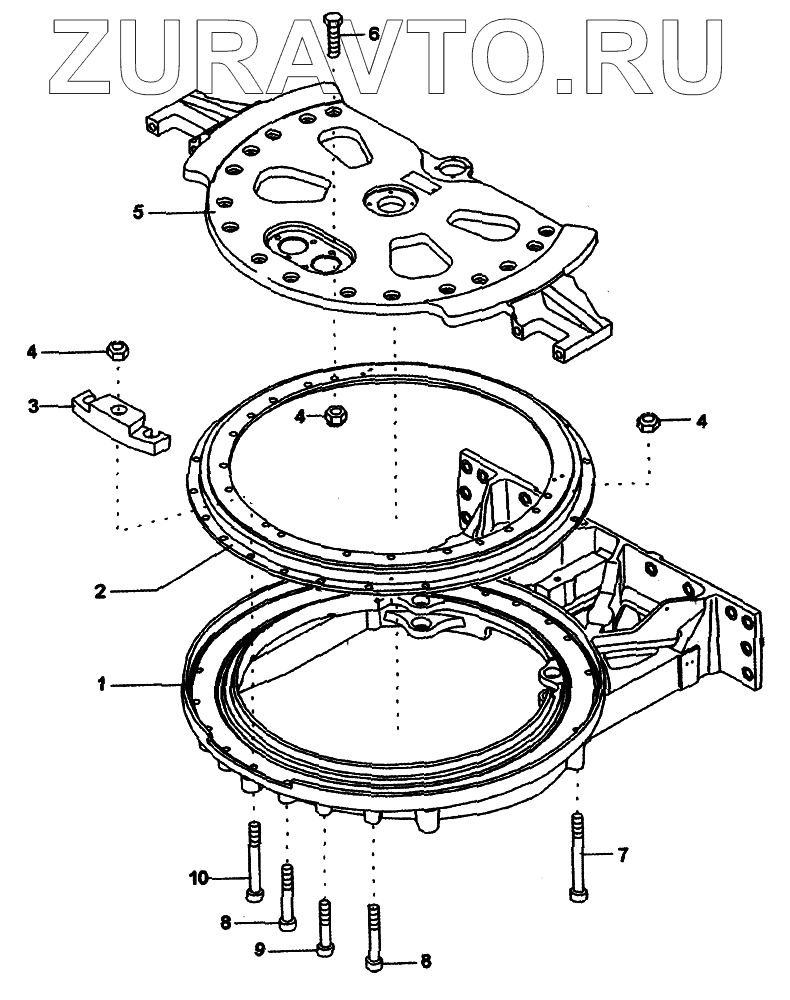 ZURAVTO.RU

6
5
4
3
4
4
2
1
7
10
8
9
8